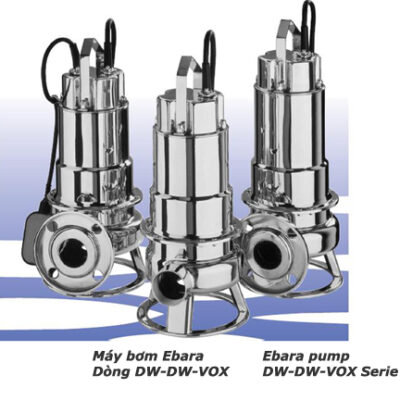 Máy bơm Ebara
Dòng DW-DW-VOX

Ebara pump
DW-DW-VOX Serie